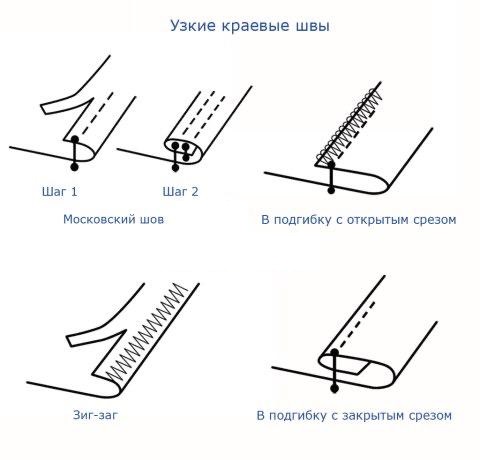 Узкие краевые швы

Шаг 1

Шаг 2

Московский шов

В подгибку с открытым срезом

Зиг-заг

В подгибку с закрытым срезом